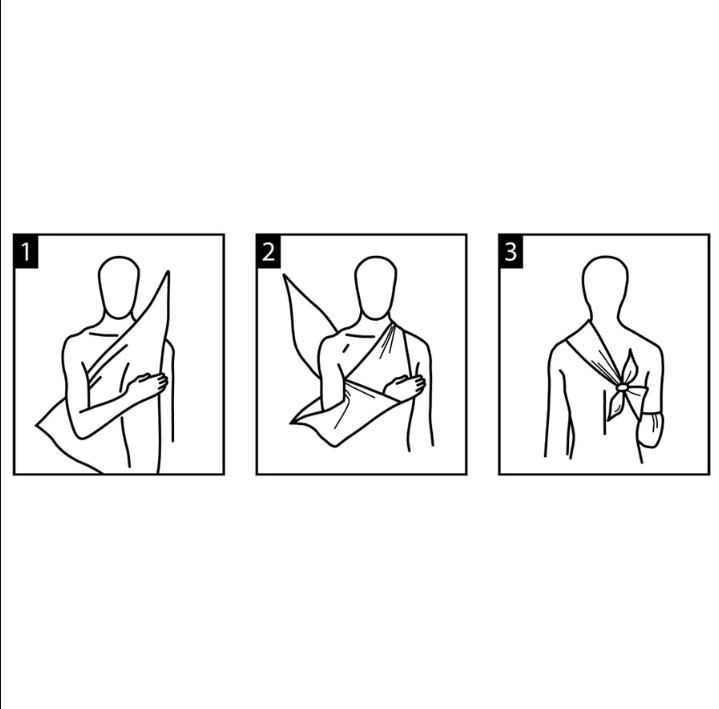 1

2

3